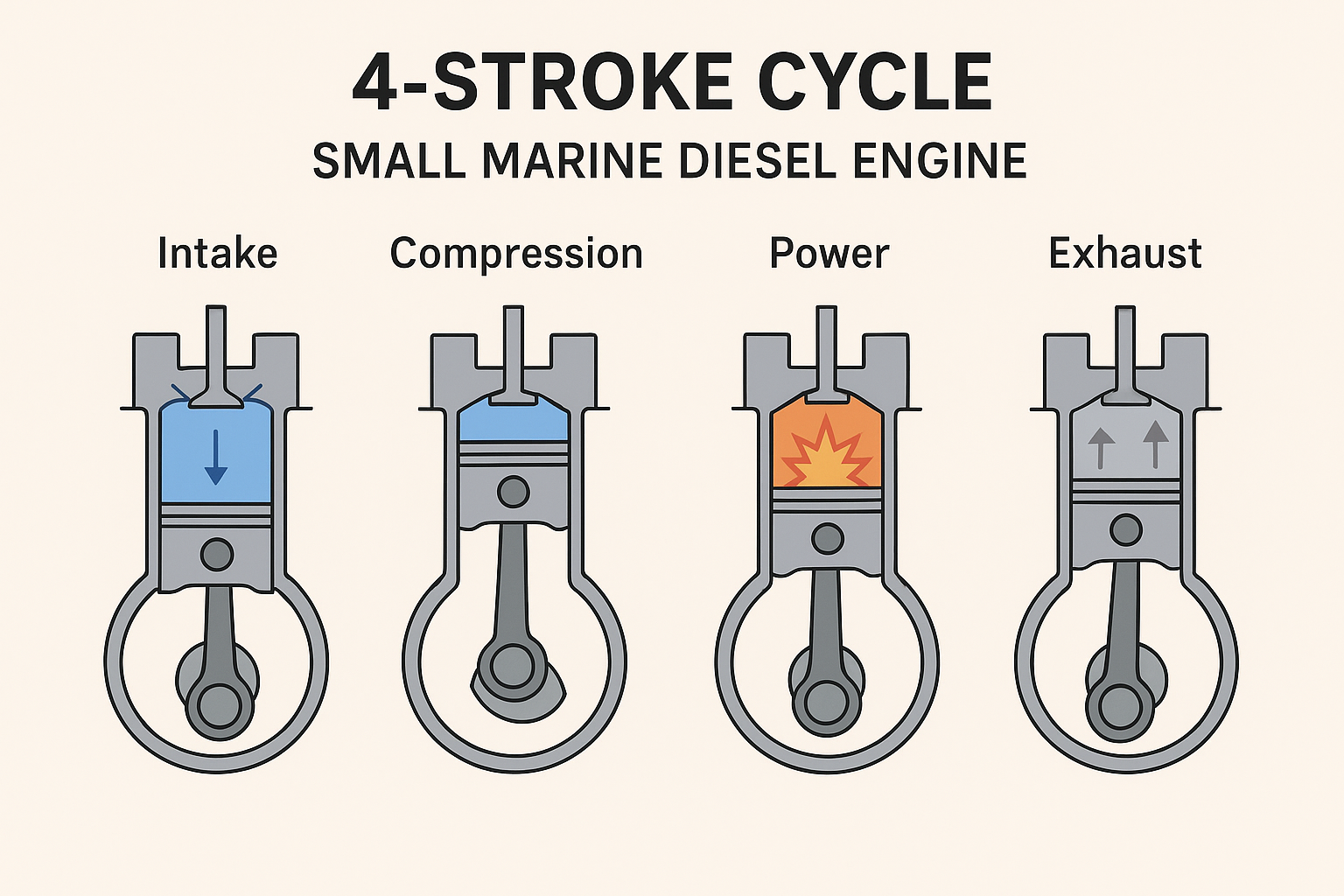 4-STROKE CYCLE
SMALL MARINE DIESEL ENGINE

Intake

Compression

Power

Exhaust